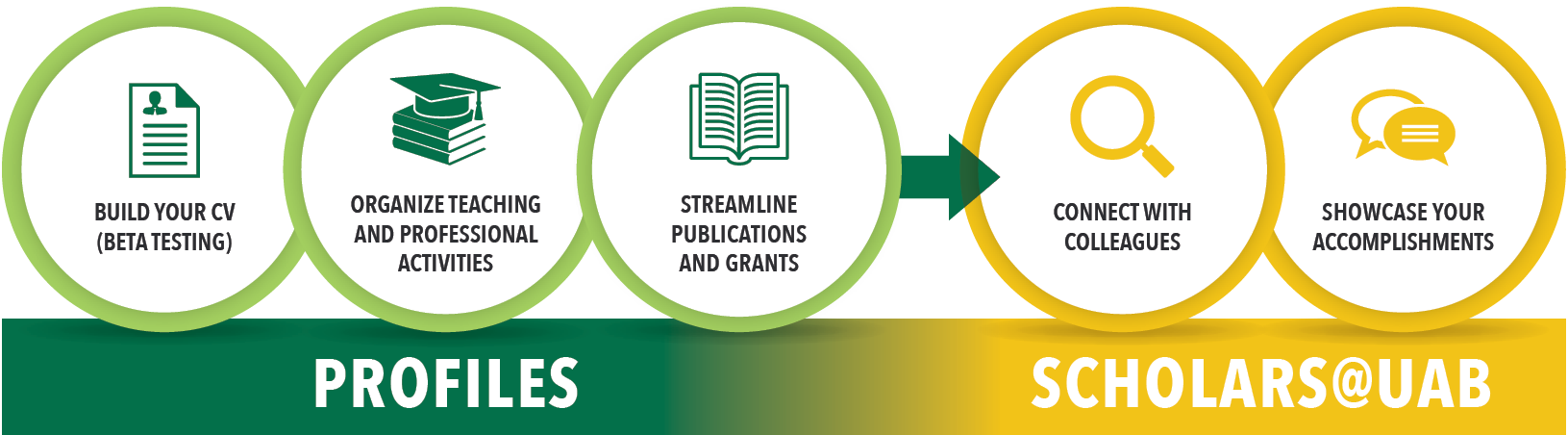 BUILD YOUR CV (BETA TESTING)

ORGANIZE TEACHING AND PROFESSIONAL ACTIVITIES

STREAMLINE PUBLICATIONS AND GRANTS

CONNECT WITH COLLEAGUES

SHOWCASE YOUR ACCOMPLISHMENTS

PROFILES

SCHOLARS@UAB